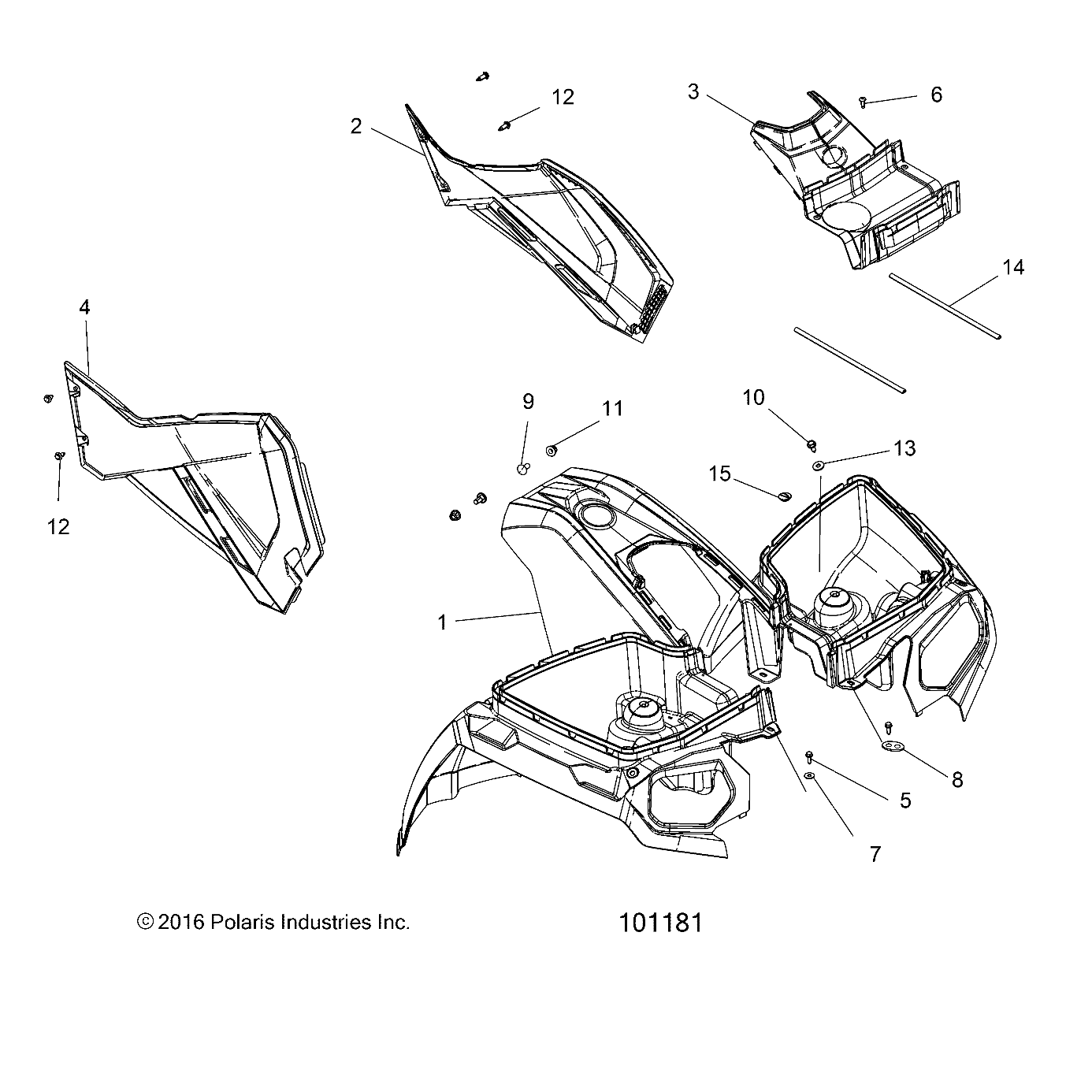 12
3
6
2
14
4
9
11
10
13
15
12
1
8
5
7
© 2016 Polaris Industries Inc.
101181